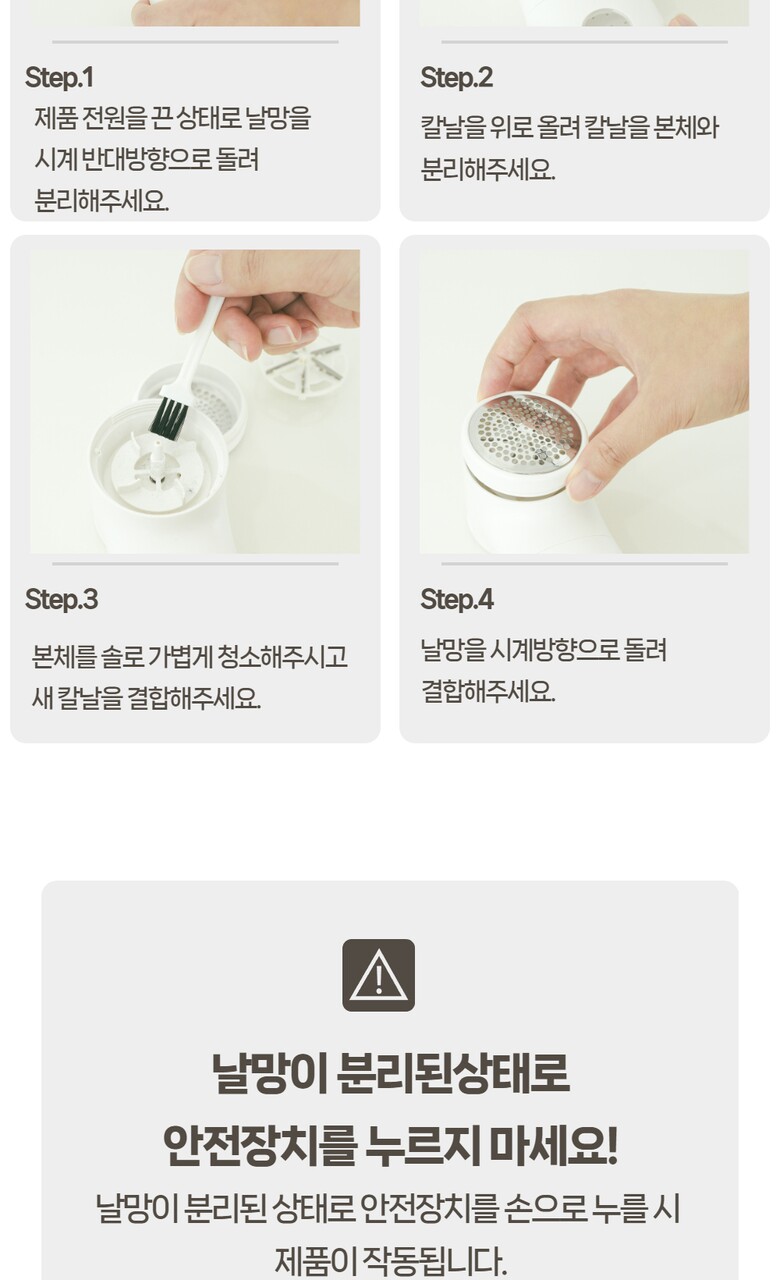 Step.1
제품 전원을 끈 상태로 날망을 시계 반대방향으로 돌려 분리해주세요.

Step.2
칼날을 위로 올려 칼날을 본체와 분리해주세요.

Step.3
본체를 솔로 가볍게 청소해주시고 새 칼날을 결합해주세요.

Step.4
날망을 시계방향으로 돌려 결합해주세요.

날망이 분리된상태로 안전장치를 누르지 마세요!

날망이 분리된 상태로 안전장치를 손으로 누를 시 제품이 작동됩니다.